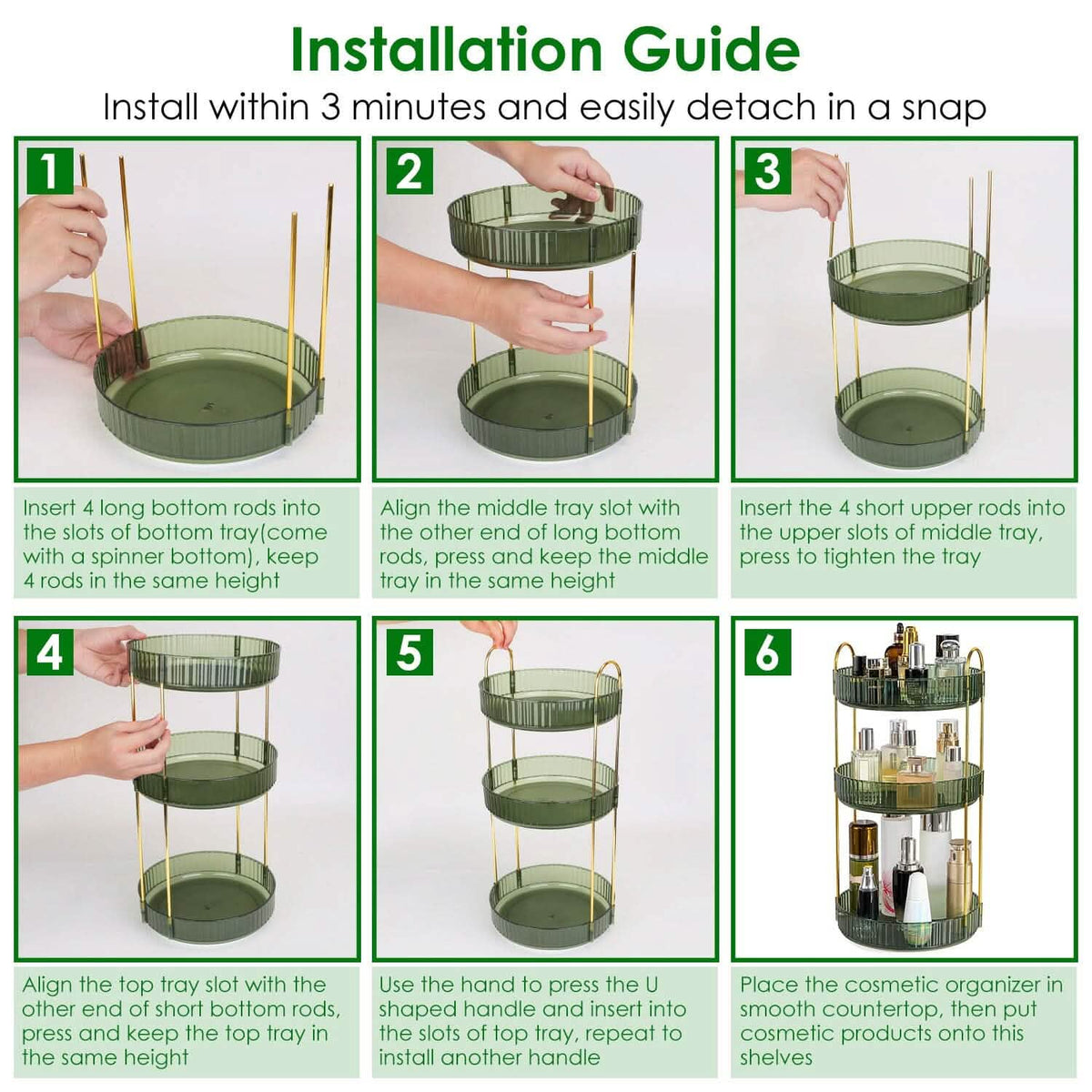 Installation Guide

Install within 3 minutes and easily detach in a snap

1

Insert 4 long bottom rods into the slots of bottom tray(come with a spinner bottom), keep 4 rods in the same height

2

Align the middle tray slot with the other end of long bottom rods, press and keep the middle tray in the same height

3

Insert the 4 short upper rods into the upper slots of middle tray, press to tighten the tray

4

Align the top tray slot with the other end of short bottom rods, press and keep the top tray in the same height

5

Use the hand to press the U shaped handle and insert into the slots of top tray, repeat to install another handle

6

Place the cosmetic organizer in smooth countertop, then put cosmetic products onto this shelves